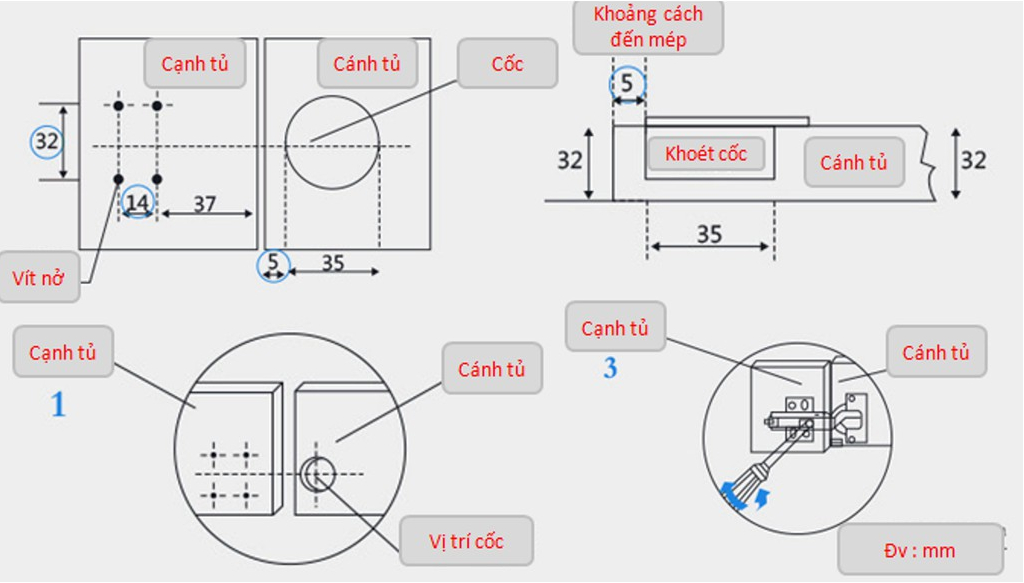 Cạnh tủ

Cánh tủ

Cốc

32

14

37

Vít nở

5

35

Khoảng cách đến mép

5

32

Khoét cốc

Cánh tủ

32

35

Cạnh tủ

1

Cánh tủ

Vị trí cốc

Cạnh tủ

3

Cánh tủ

Đv : mm